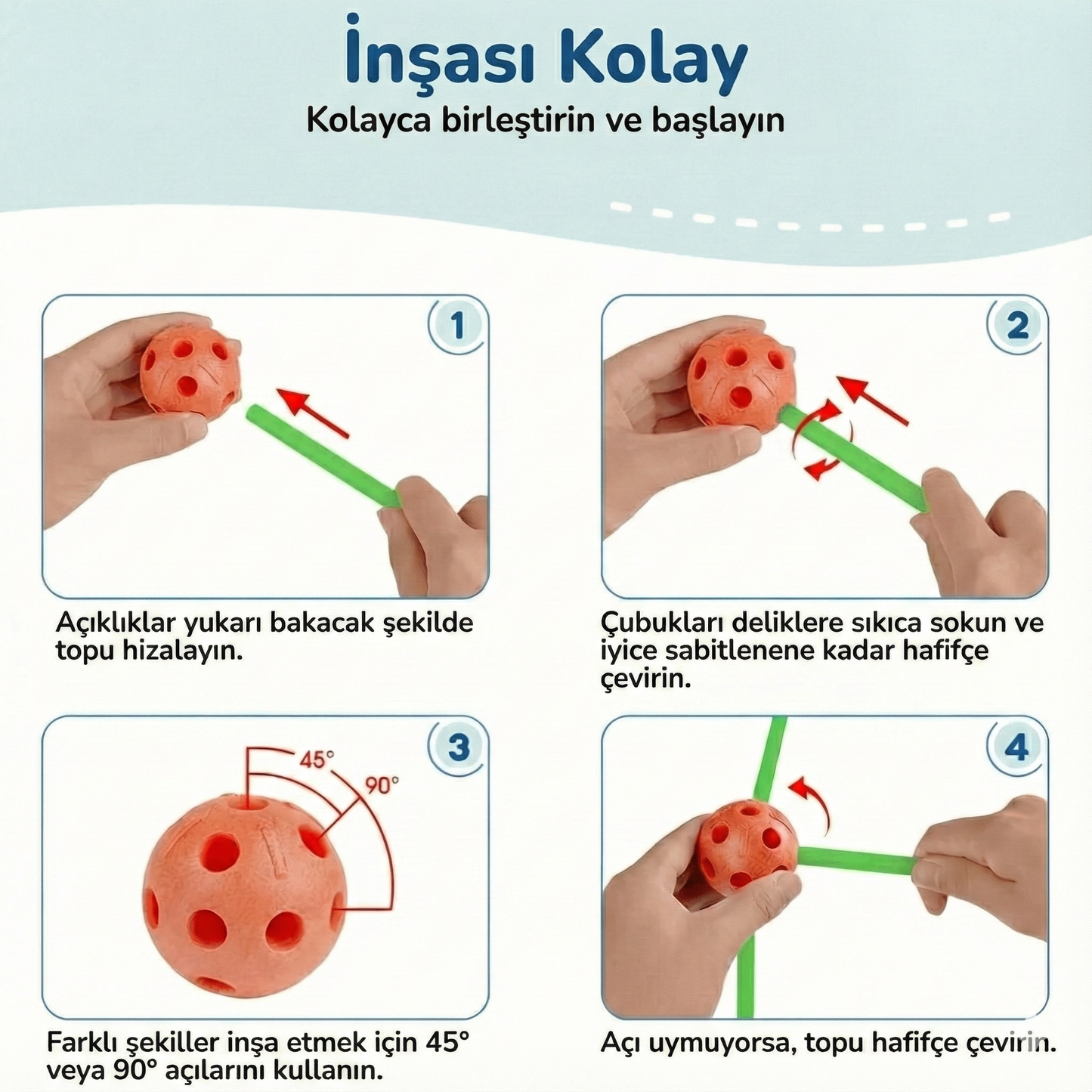 İnşası Kolay

Kolayca birleştirin ve başlayın

1

Açıklıklar yukarı bakacak şekilde topu hizalayın.

2

Çubukları deliklere sıkıca sokun ve iyice sabitlenene kadar hafifçe çevirin.

3

45°

90°

Farklı şekiller inşa etmek için 45° veya 90° açılarını kullanın.

4

Açı uymuyorsa, topu hafifçe çevirin.